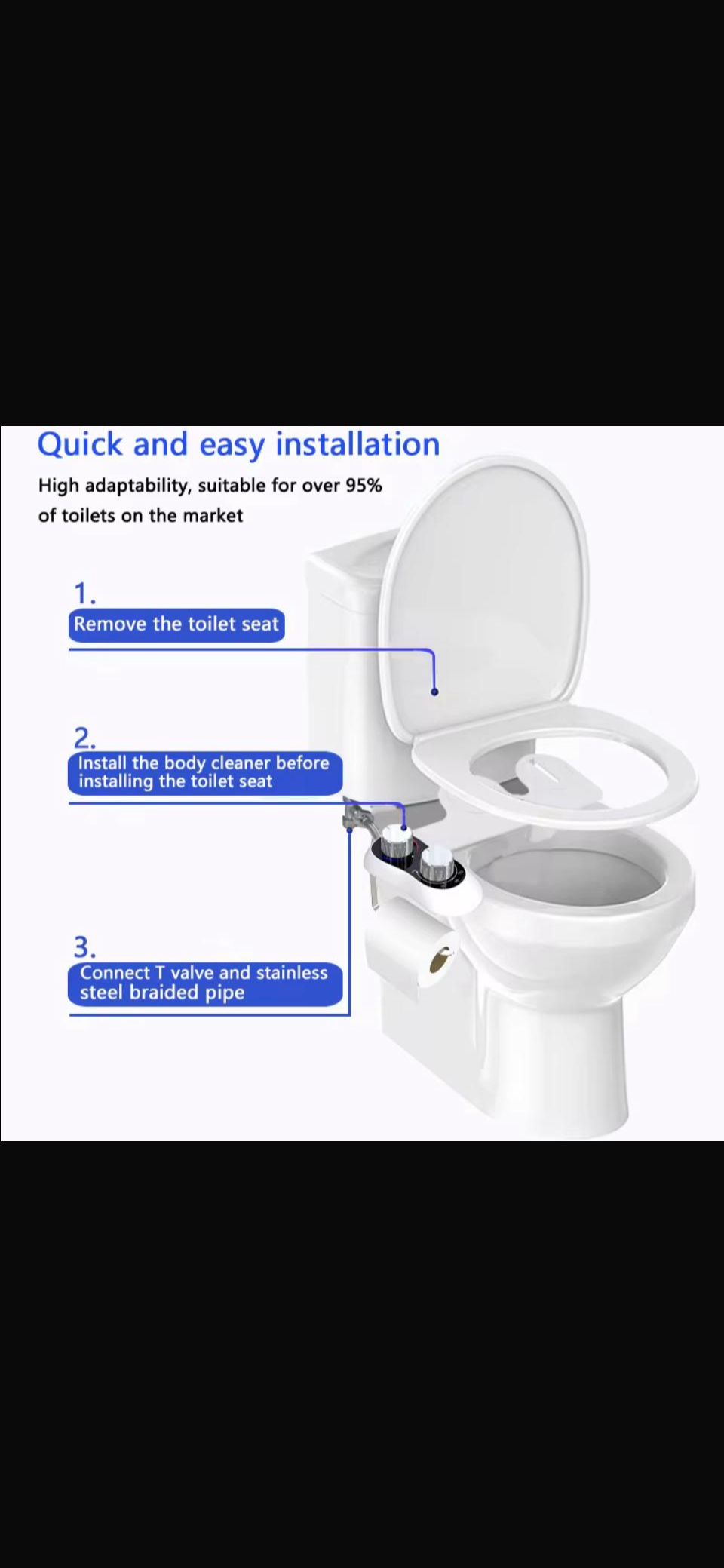 Quick and easy installation

High adaptability, suitable for over 95% of toilets on the market

1.
Remove the toilet seat

2.
Install the body cleaner before installing the toilet seat

3.
Connect T valve and stainless steel braided pipe