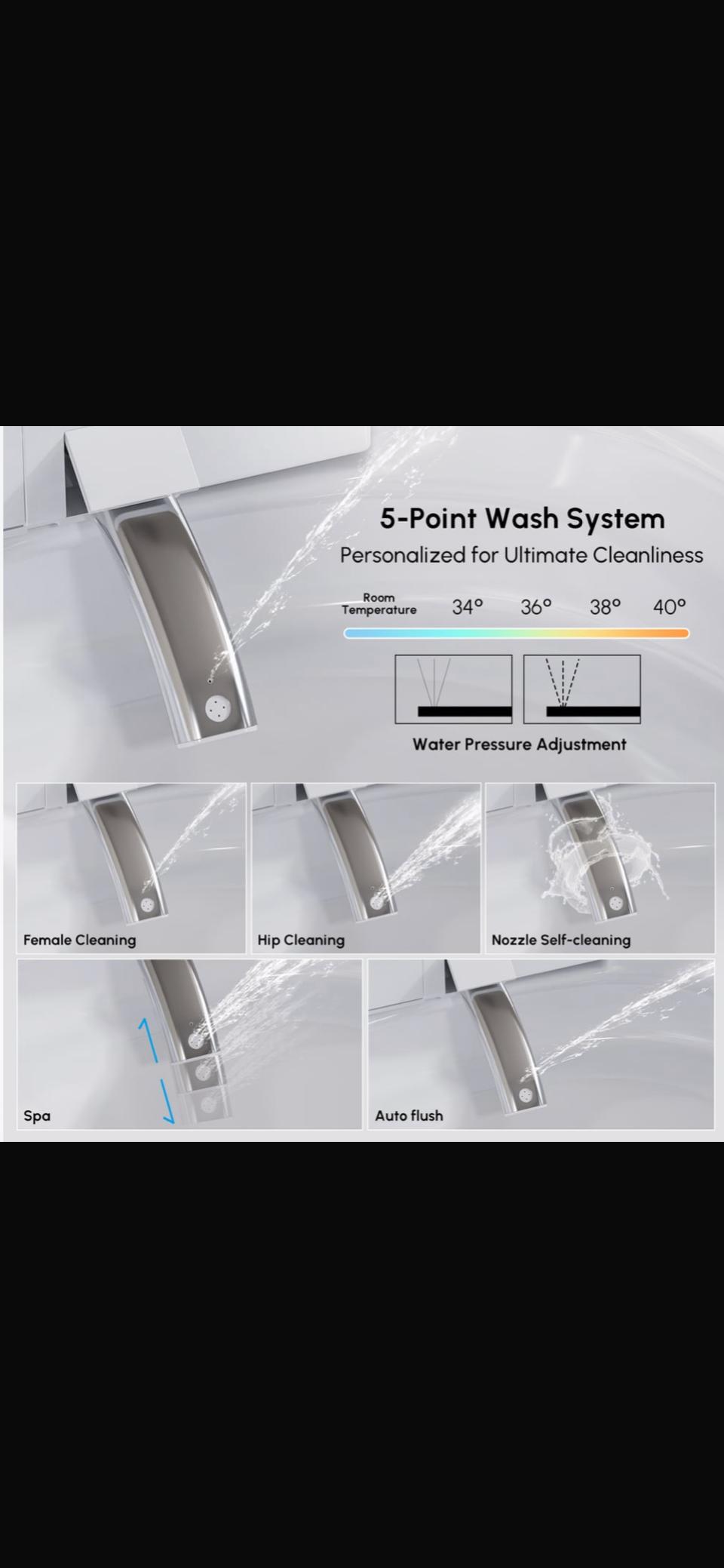 5-Point Wash System

Personalized for Ultimate Cleanliness

Room Temperature 34° 36° 38° 40°

Water Pressure Adjustment

Female Cleaning

Hip Cleaning

Nozzle Self-cleaning

Spa

Auto flush