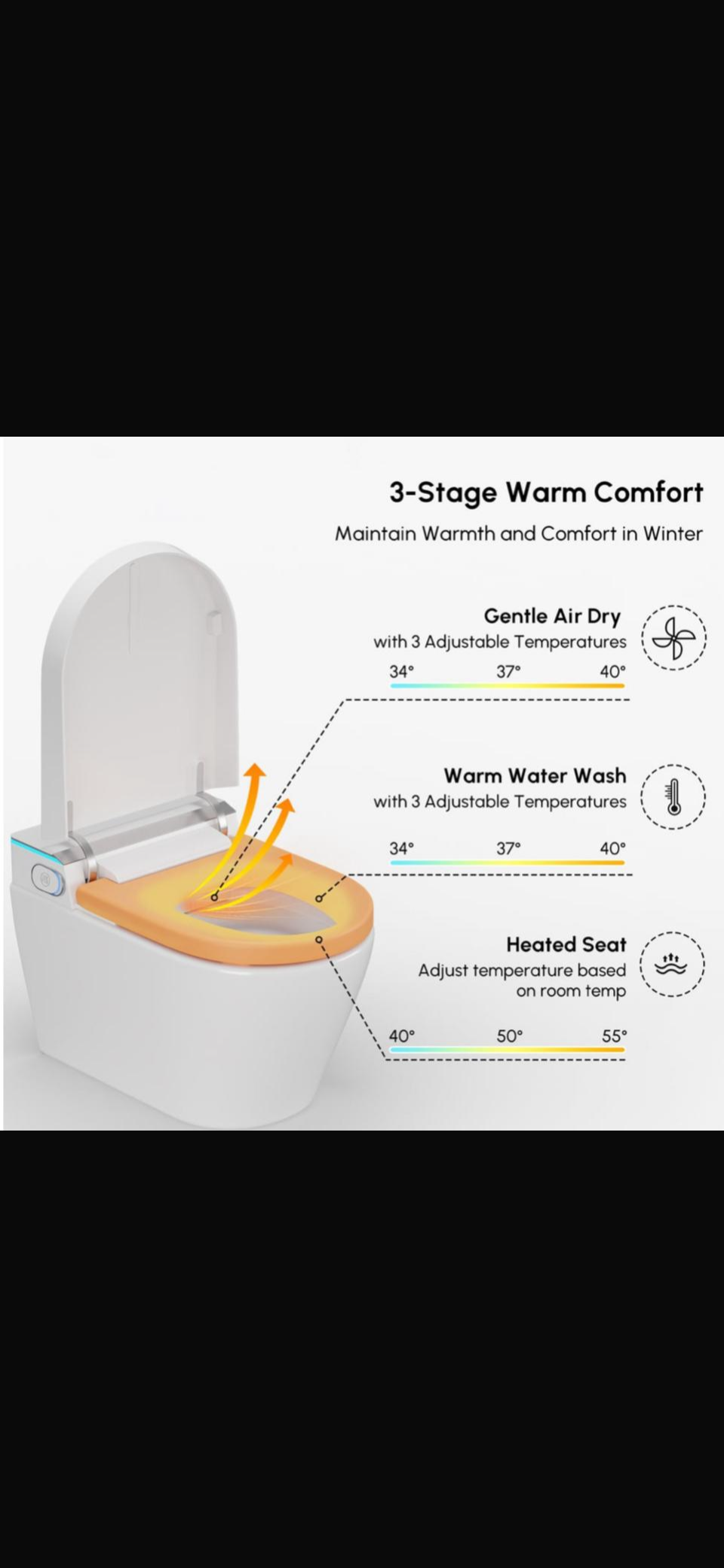 3-Stage Warm Comfort

Maintain Warmth and Comfort in Winter

Gentle Air Dry
with 3 Adjustable Temperatures

34° 37° 40°

Warm Water Wash
with 3 Adjustable Temperatures

34° 37° 40°

Heated Seat
Adjust temperature based on room temp

40° 50° 55°