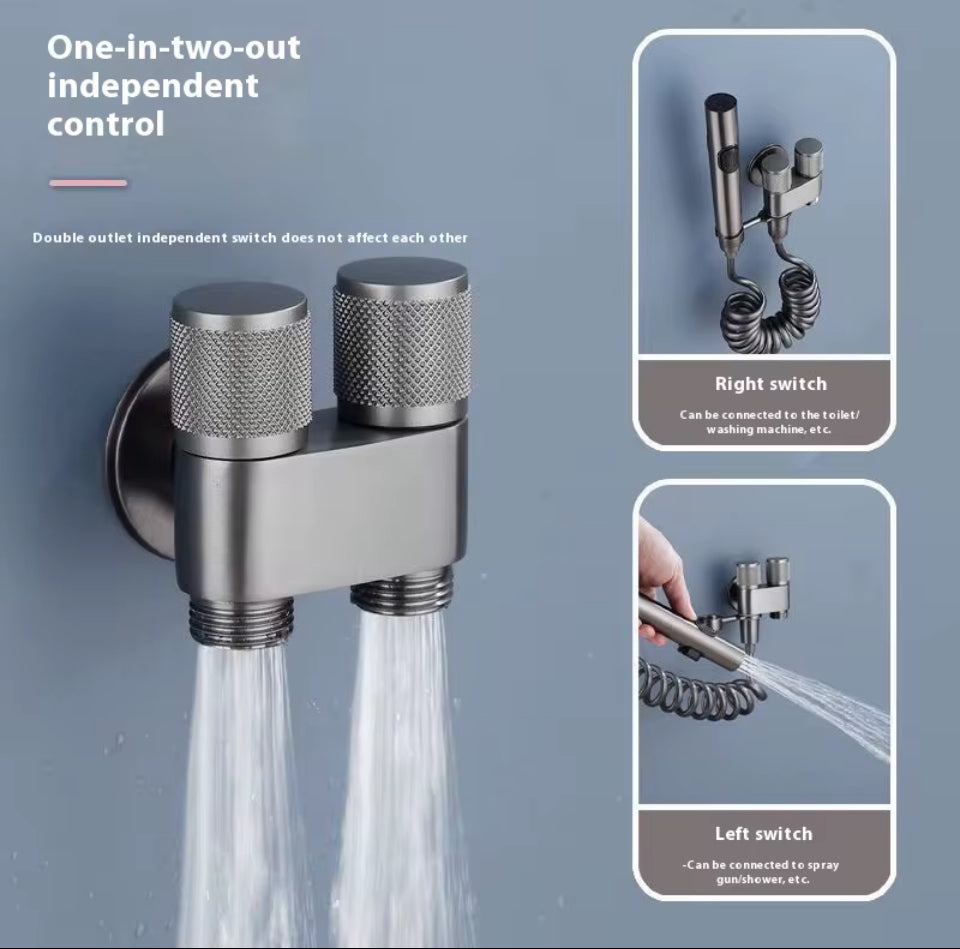 One-in-two-out independent control

Double outlet independent switch does not affect each other

Right switch

Can be connected to the toilet/ washing machine, etc.

Left switch

-Can be connected to spray gun/shower, etc.