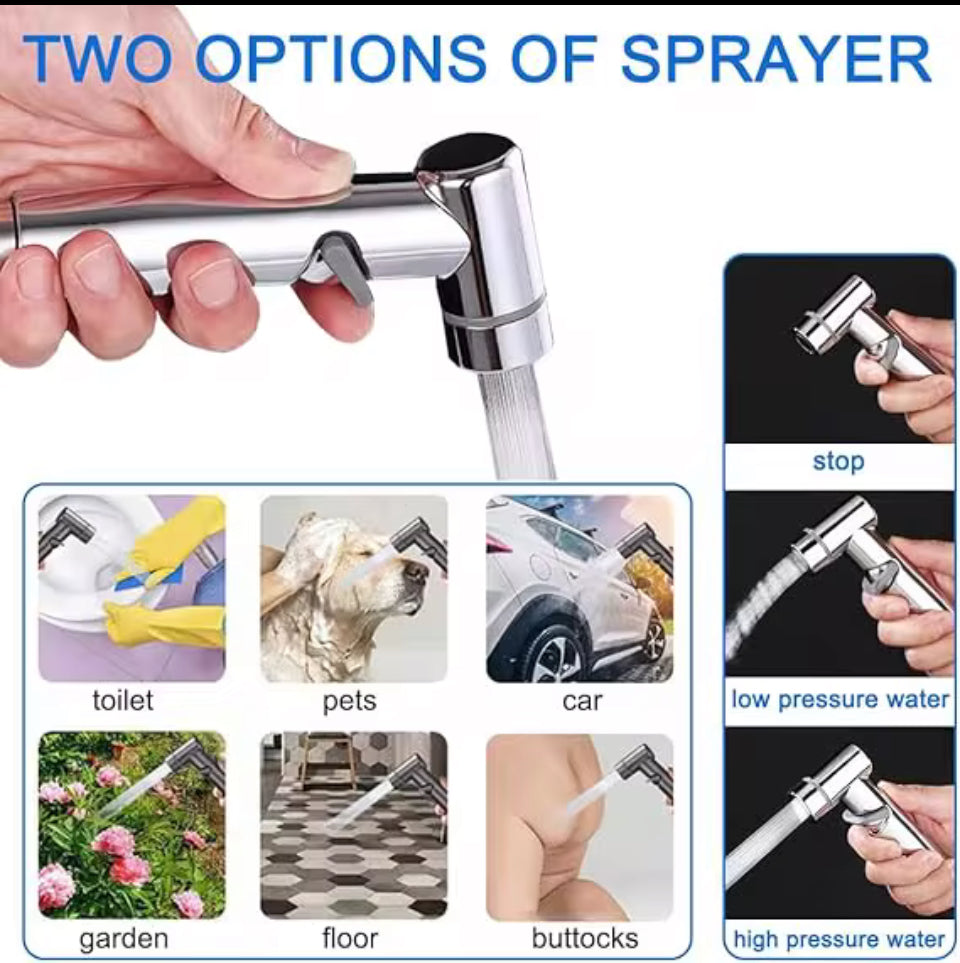 TWO OPTIONS OF SPRAYER

toilet

pets

car

garden

floor

buttocks

stop

low pressure water

high pressure water